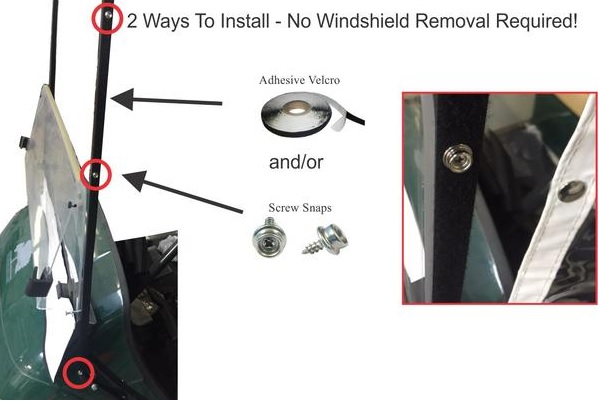 2 Ways To Install - No Windshield Removal Required!

Adhesive Velcro

and/or

Screw Snaps