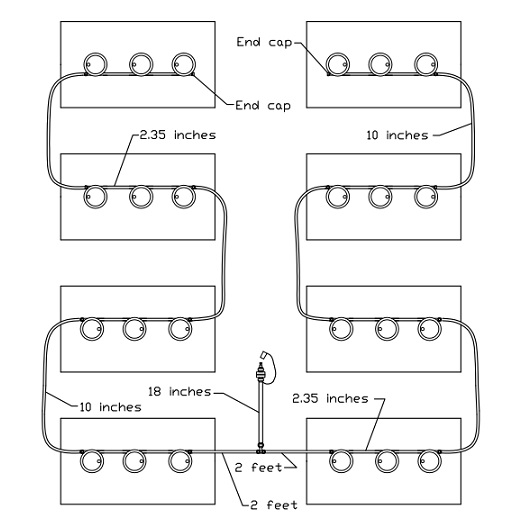 End cap

End cap

2.35 inches

10 inches

18 inches

10 inches

2.35 inches

2 feet

2 feet