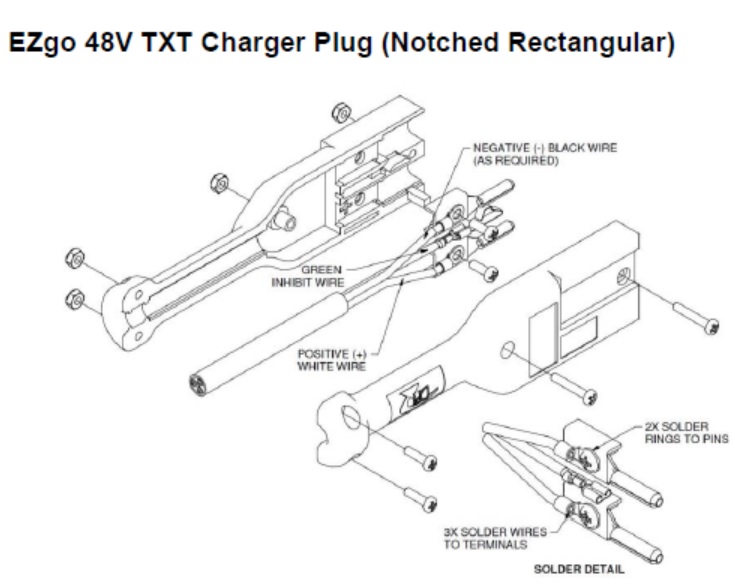 EZgo 48V TXT Charger Plug (Notched Rectangular)

NEGATIVE (-) BLACK WIRE (AS REQUIRED)

GREEN INHIBIT WIRE

POSITIVE (+) WHITE WIRE

2X SOLDER RINGS TO PINS

3X SOLDER WIRES TO TERMINALS

SOLDER DETAIL